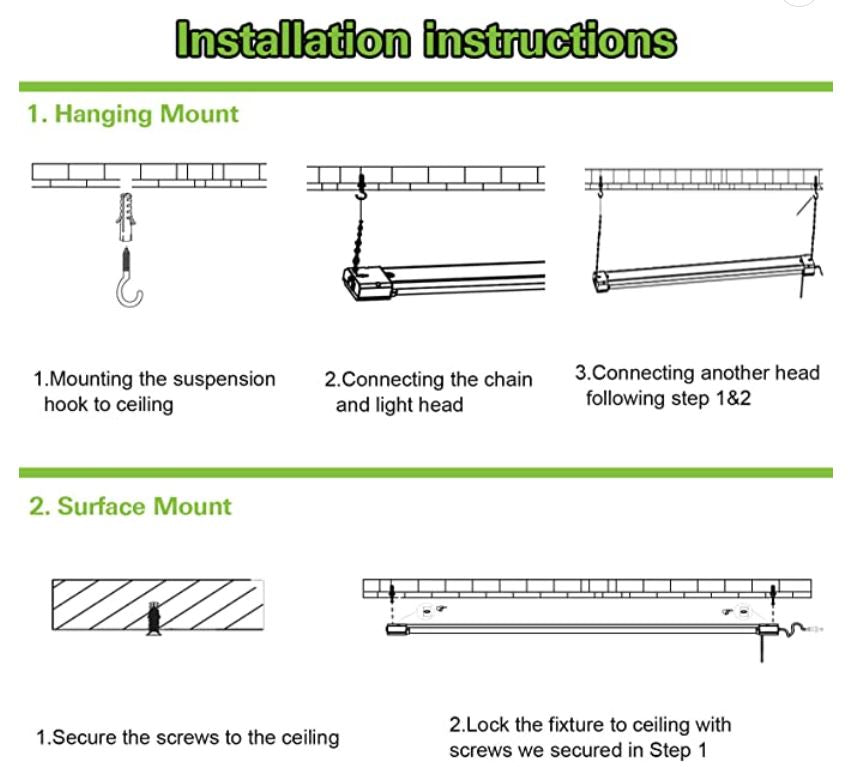 Installation instructions

1. Hanging Mount

1.Mounting the suspension hook to ceiling

2.Connecting the chain and light head

3.Connecting another head following step 1&2

2. Surface Mount

1.Secure the screws to the ceiling

2.Lock the fixture to ceiling with screws we secured in Step 1